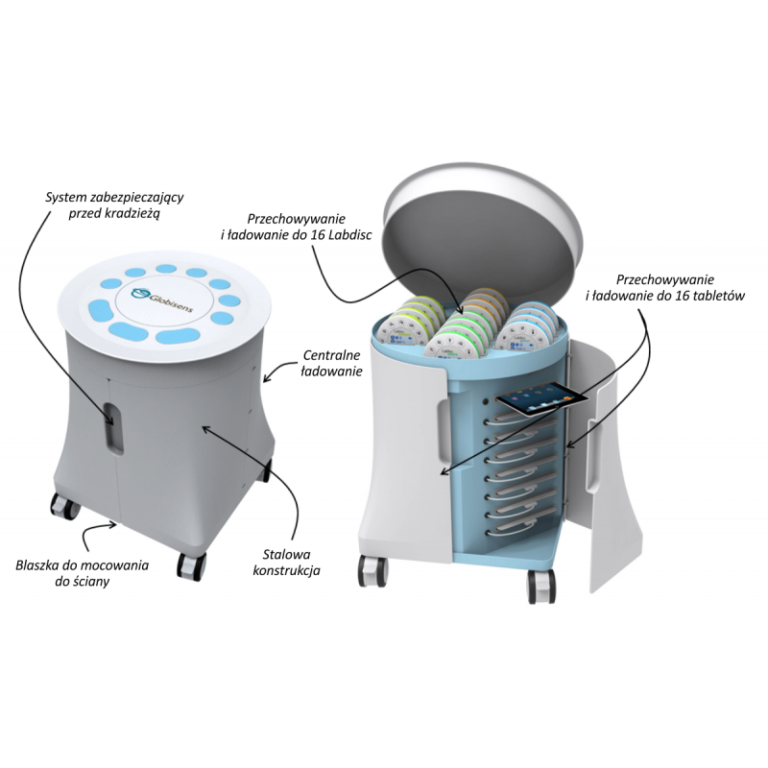 System zabezpieczający przed kradzieżą

Globisens

Centralne ładowanie

Blaszka do mocowania do ściany

Stalowa konstrukcja

Przechowywanie i ładowanie do 16 Labdisc

Przechowywanie i ładowanie do 16 tabletów